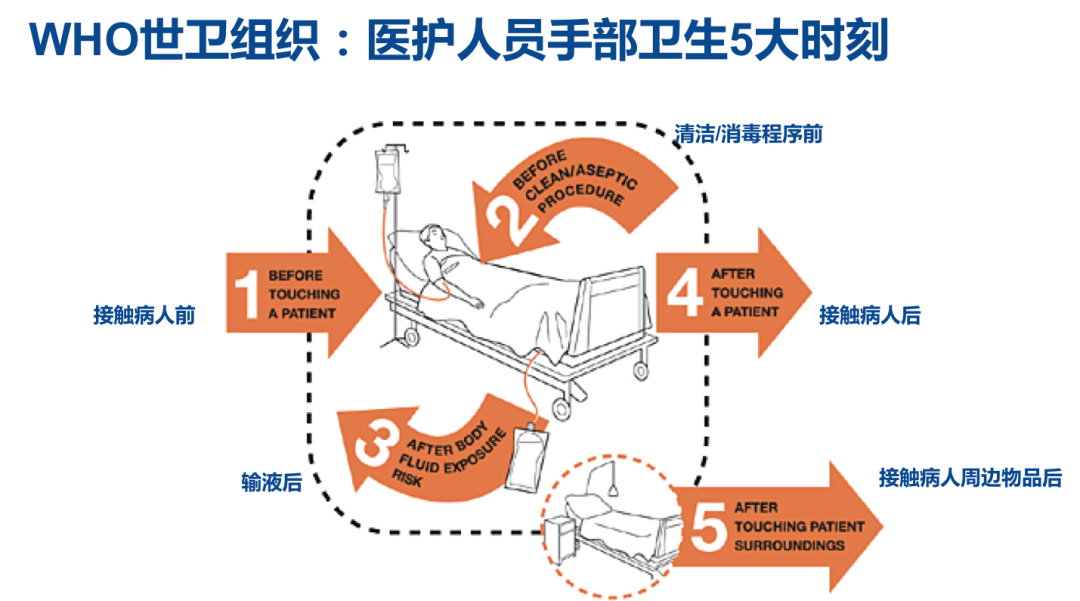 WHO世卫组织：医护人员手部卫生5大时刻

清洁/消毒程序前

2 BEFORE CLEAN/ASEPTIC PROCEDURE

接触病人前

1 BEFORE TOUCHING A PATIENT

4 AFTER TOUCHING A PATIENT

接触病人后

3 AFTER BODY FLUID EXPOSURE RISK

输液后

接触病人周边物品后

5 AFTER TOUCHING PATIENT SURROUNDINGS